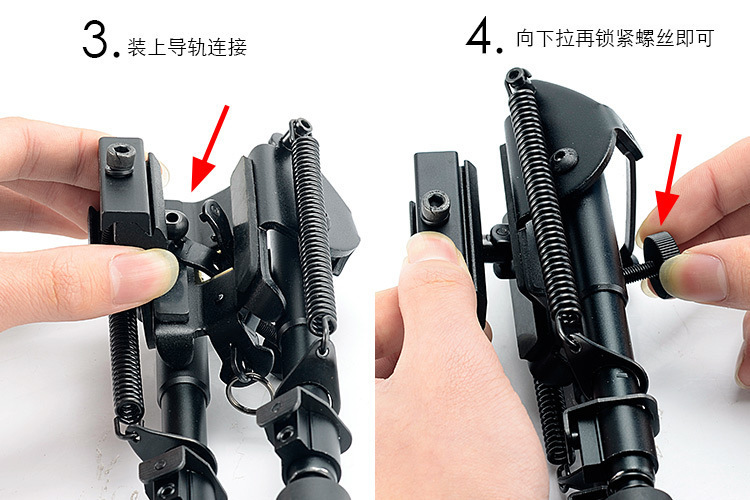 3. 装上导轨连接

4. 向下拉再锁紧螺丝即可